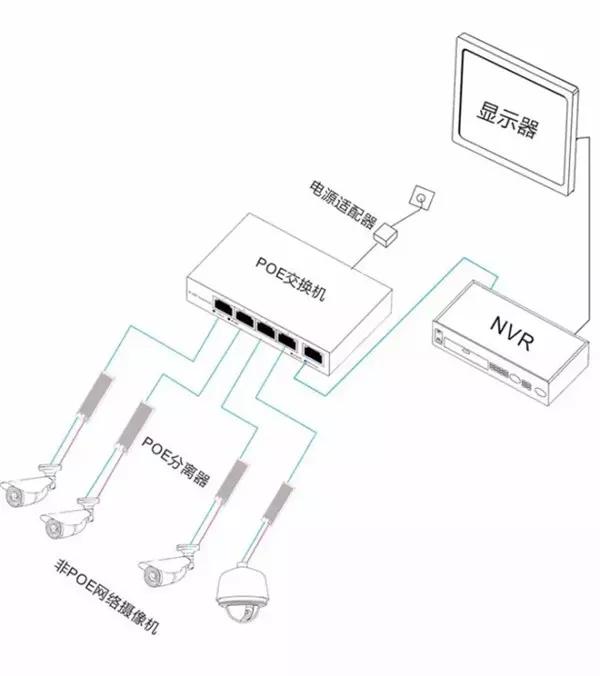 显示器

电源适配器

POE交换机

NVR

POE分离器

非POE网络摄像机